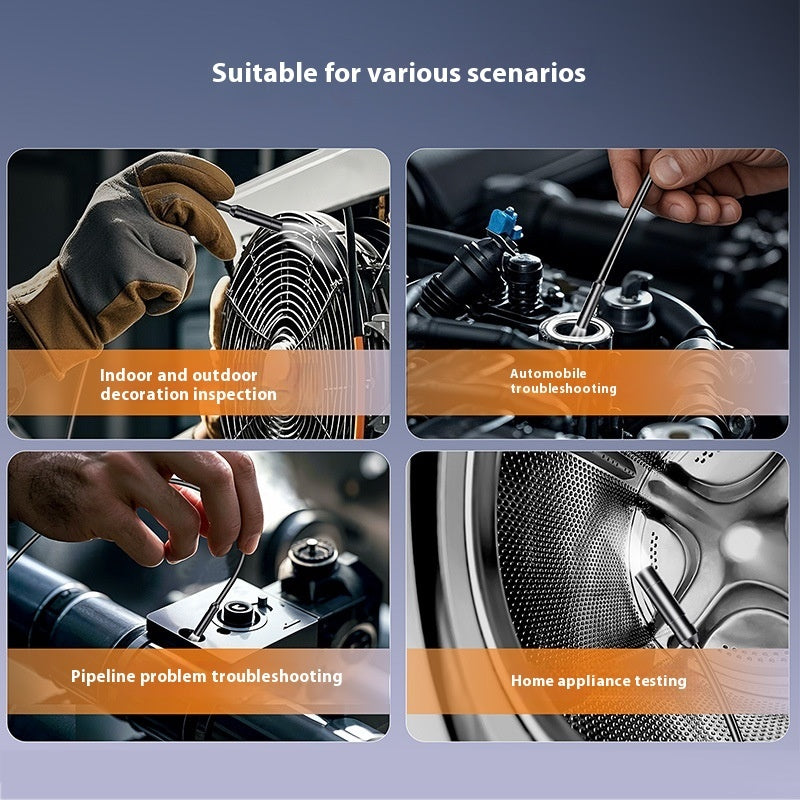 Suitable for various scenarios

Indoor and outdoor decoration inspection

Automobile troubleshooting

Pipeline problem troubleshooting

Home appliance testing